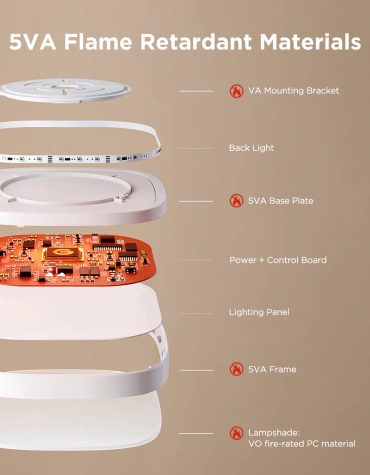 5VA Flame Retardant Materials

VA Mounting Bracket

Back Light

5VA Base Plate

Power + Control Board

Lighting Panel

5VA Frame

Lampshade: VO fire-rated PC material