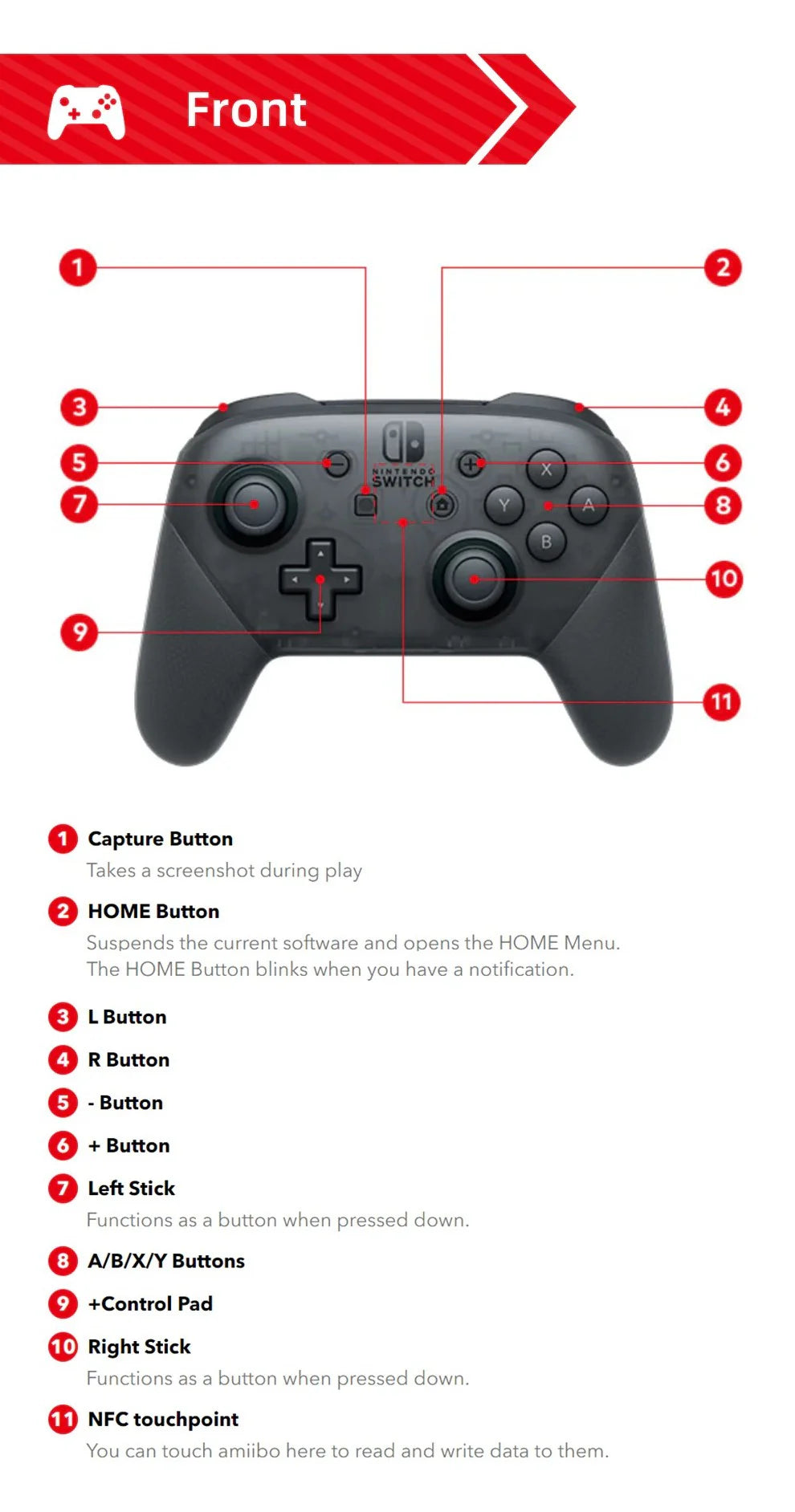 Front

1
2
3
4
5
6
7
8
9
10
11

NINTENDO SWITCH
X
Y
A
B

1 Capture Button
Takes a screenshot during play

2 HOME Button
Suspends the current software and opens the HOME Menu. The HOME Button blinks when you have a notification.

3 L Button

4 R Button

5 - Button

6 + Button

7 Left Stick
Functions as a button when pressed down.

8 A/B/X/Y Buttons

9 +Control Pad

10 Right Stick
Functions as a button when pressed down.

11 NFC touchpoint
You can touch amiibo here to read and write data to them.