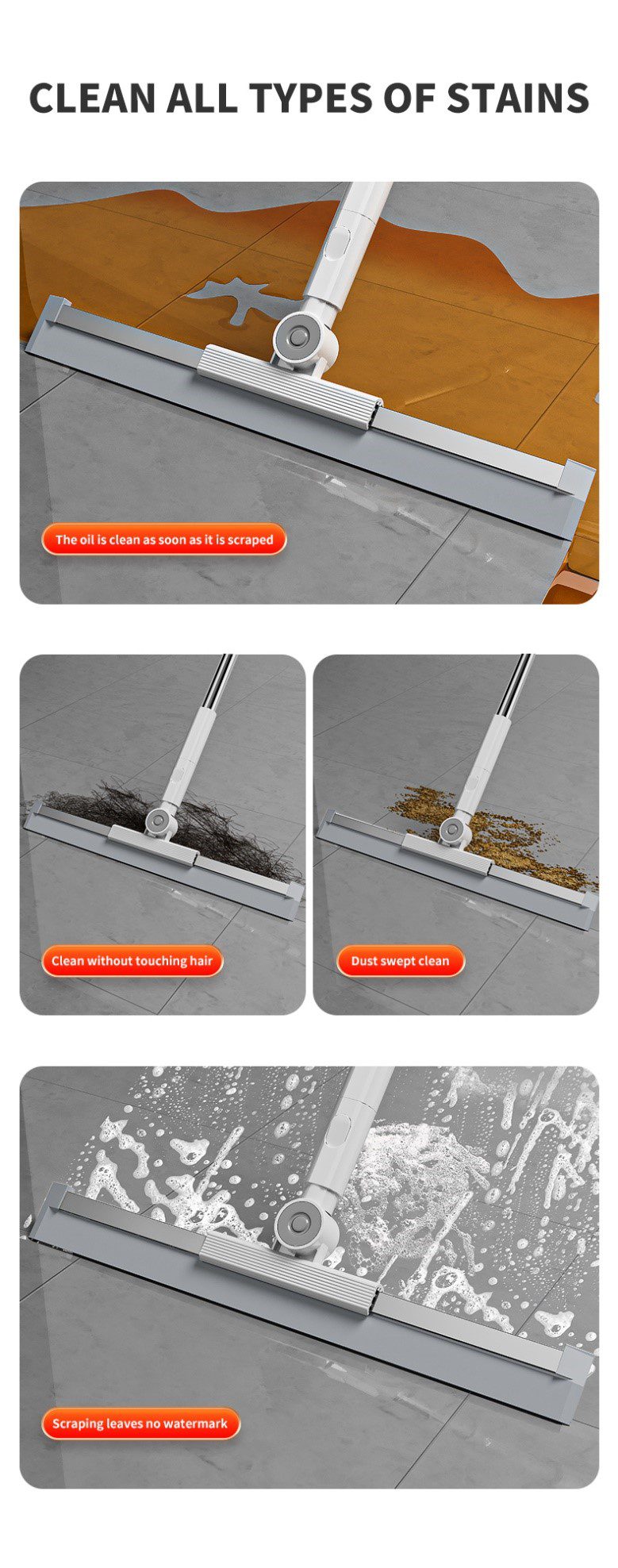 CLEAN ALL TYPES OF STAINS

The oil is clean as soon as it is scraped

Clean without touching hair

Dust swept clean

Scraping leaves no watermark