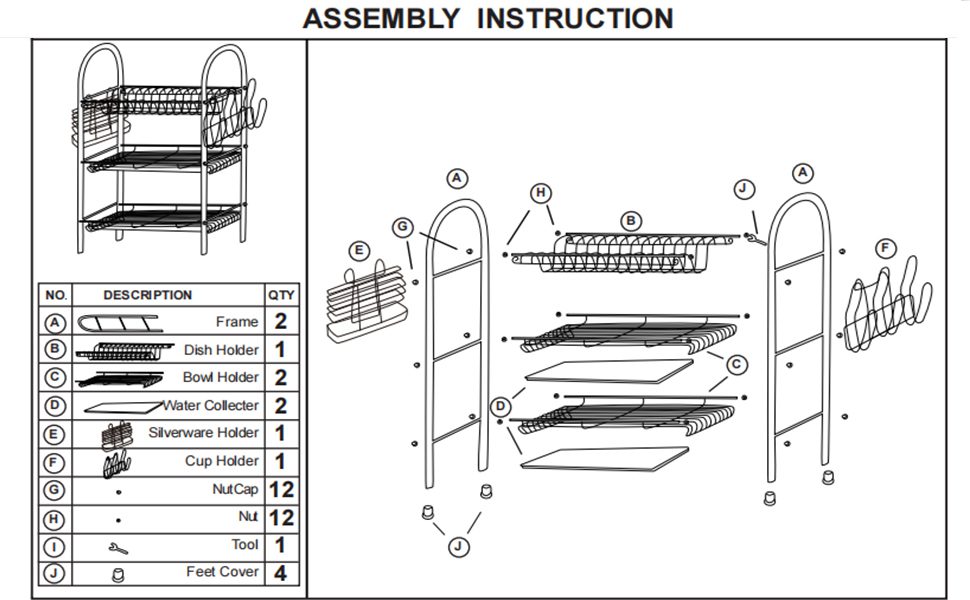 ASSEMBLY INSTRUCTION

| NO. | DESCRIPTION | QTY |
|---|---|---|
| A | Frame | 2 |
| B | Dish Holder | 1 |
| C | Bowl Holder | 2 |
| D | Water Collecter | 2 |
| E | Silverware Holder | 1 |
| F | Cup Holder | 1 |
| G | NutCap | 12 |
| H | Nut | 12 |
| I | Tool | 1 |
| J | Feet Cover | 4 |

A
H
J
A
G
B
E
F
C
D
J