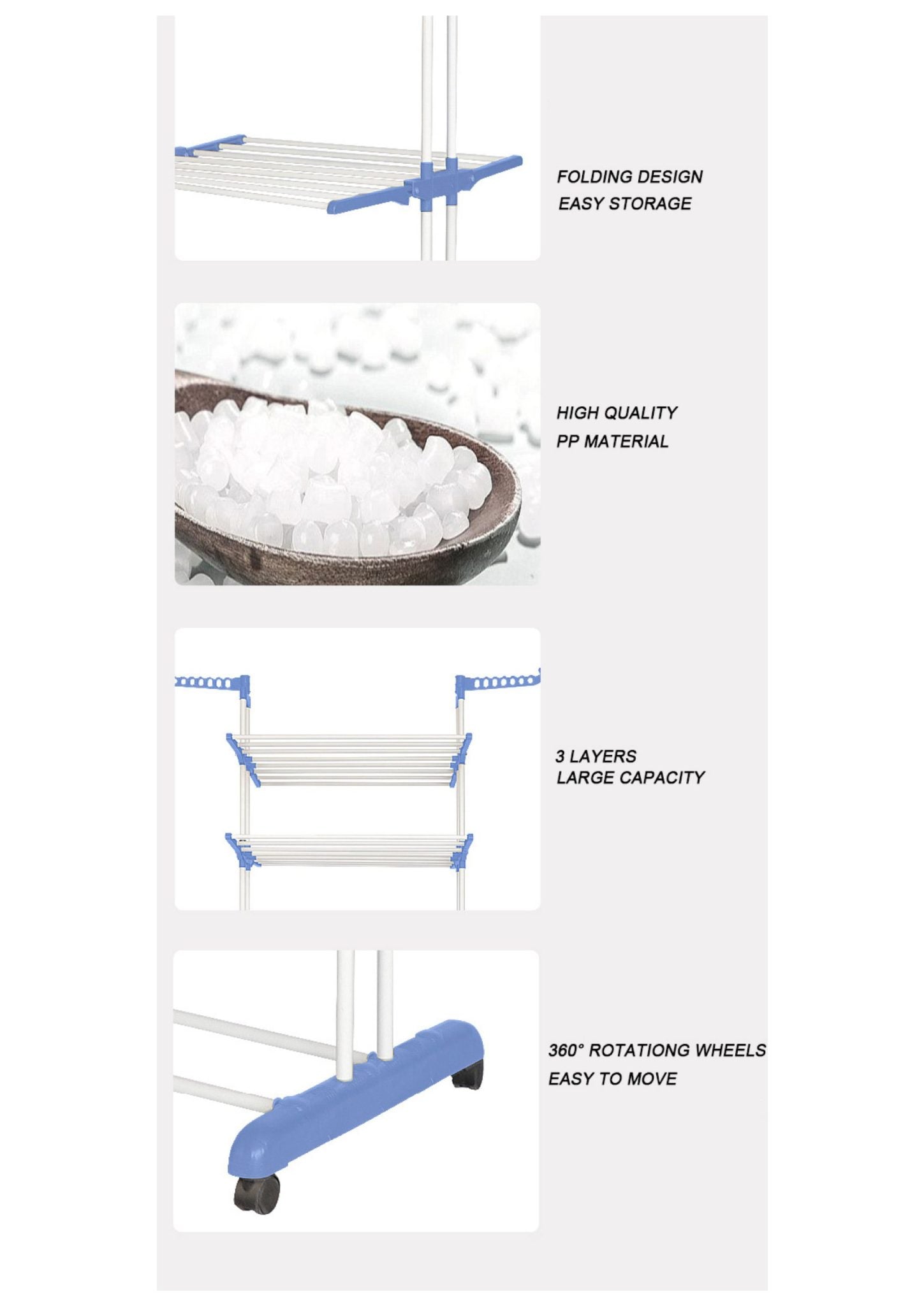 FOLDING DESIGN
EASY STORAGE

HIGH QUALITY
PP MATERIAL

3 LAYERS
LARGE CAPACITY

360° ROTATIONG WHEELS
EASY TO MOVE