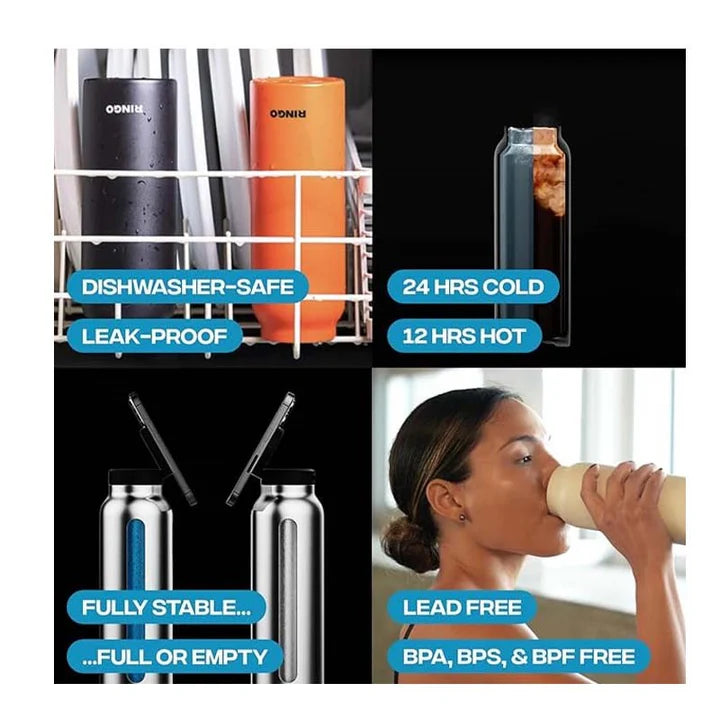 RINGO
RINGO
DISHWASHER-SAFE
LEAK-PROOF
24 HRS COLD
12 HRS HOT
FULLY STABLE...
...FULL OR EMPTY
LEAD FREE
BPA, BPS, & BPF FREE